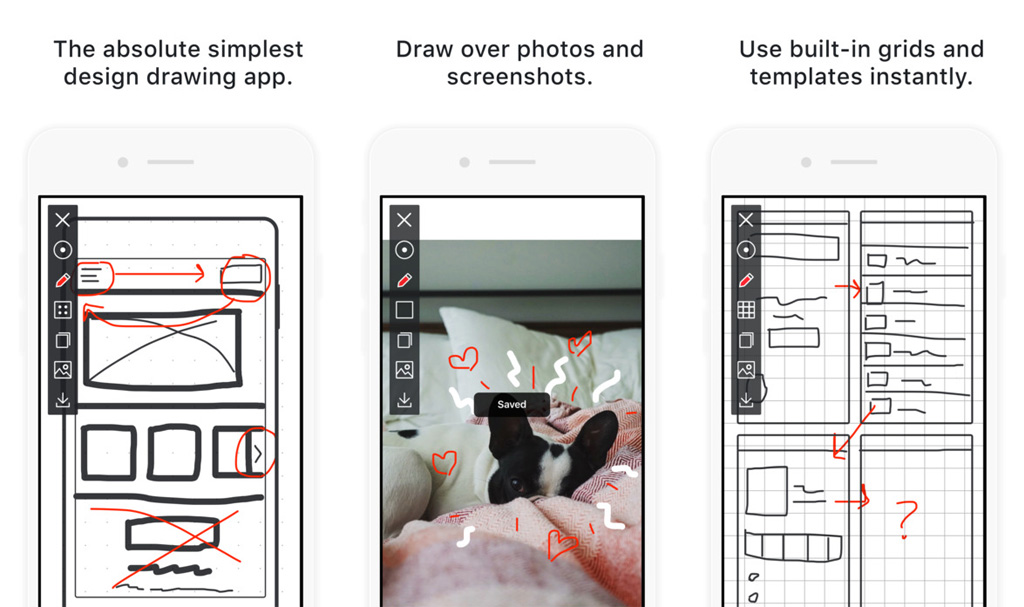 The absolute simplest design drawing app.

Draw over photos and screenshots.

Saved

Use built-in grids and templates instantly.

?